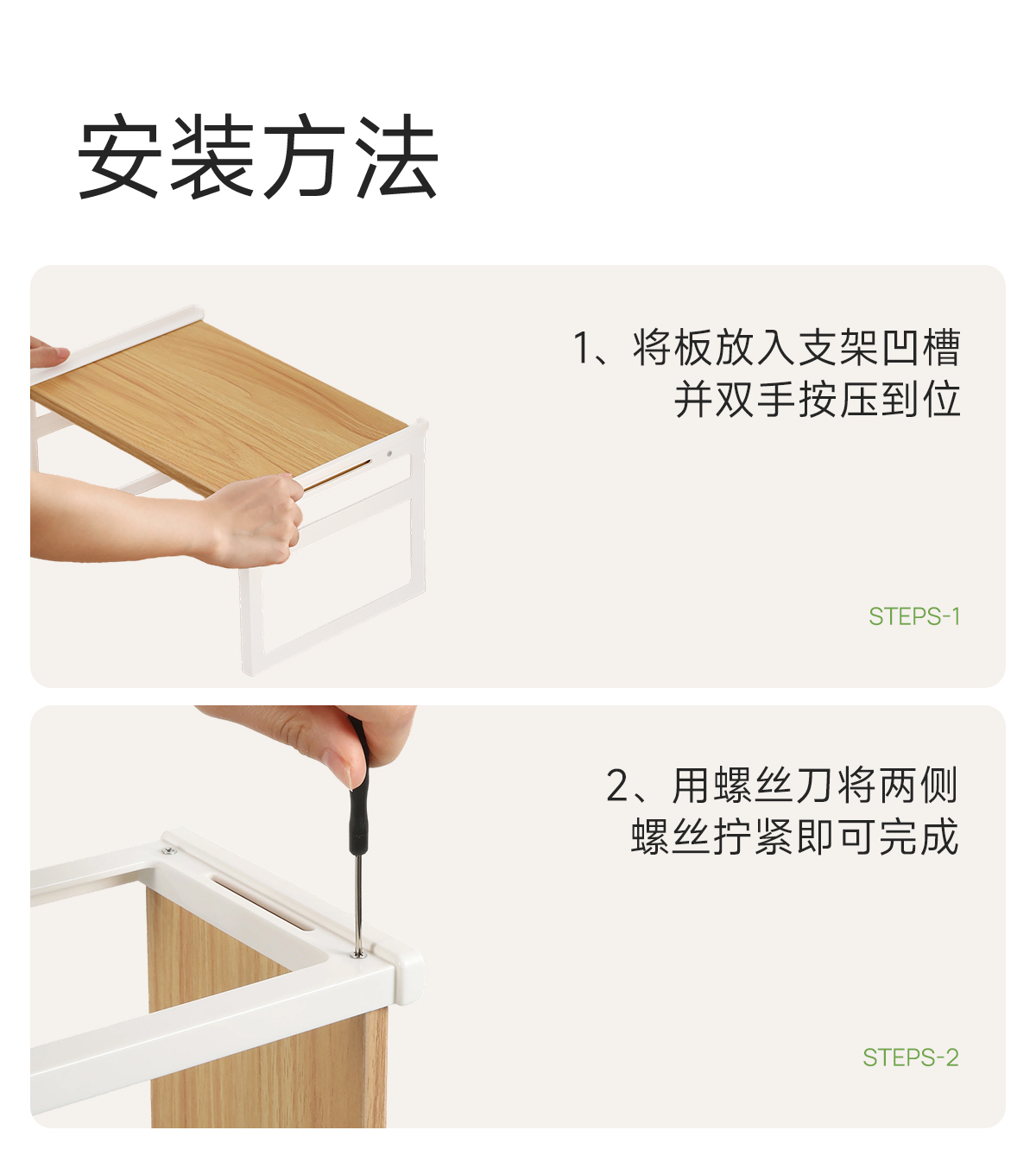 安装方法

1、将板放入支架凹槽
并双手按压到位

STEPS-1

2、用螺丝刀将两侧
螺丝拧紧即可完成

STEPS-2