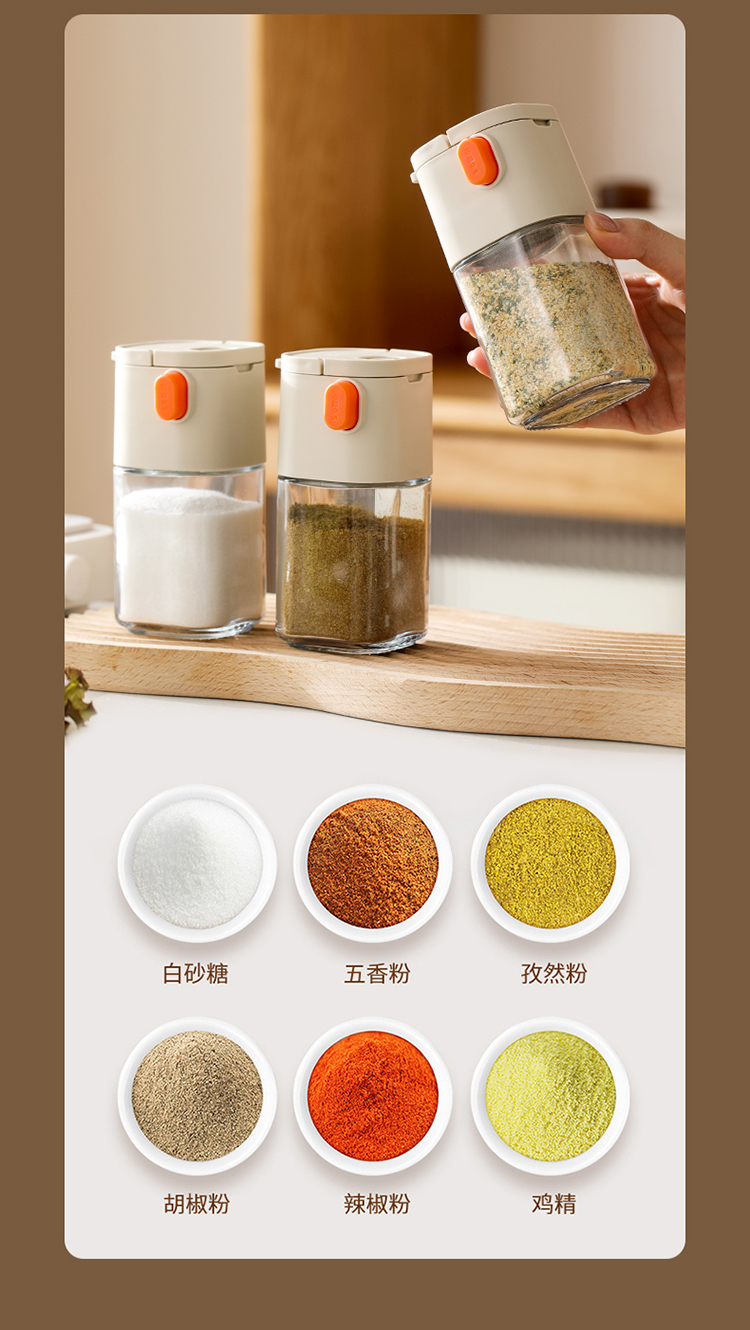 白砂糖　五香粉　孜然粉

胡椒粉　辣椒粉　鸡精