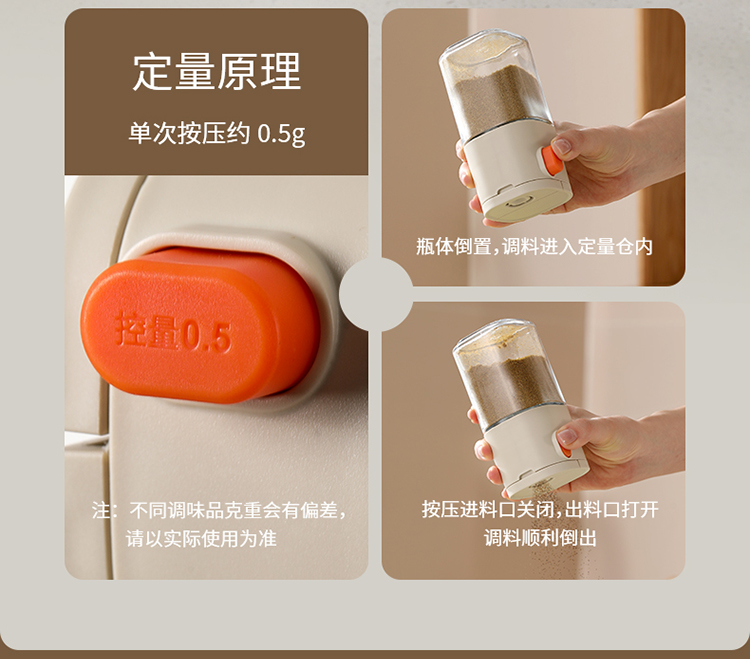 定量原理

单次按压约 0.5g

控量0.5

注：不同调味品克重会有偏差，请以实际使用为准

瓶体倒置，调料进入定量仓内

按压进料口关闭，出料口打开
调料顺利倒出