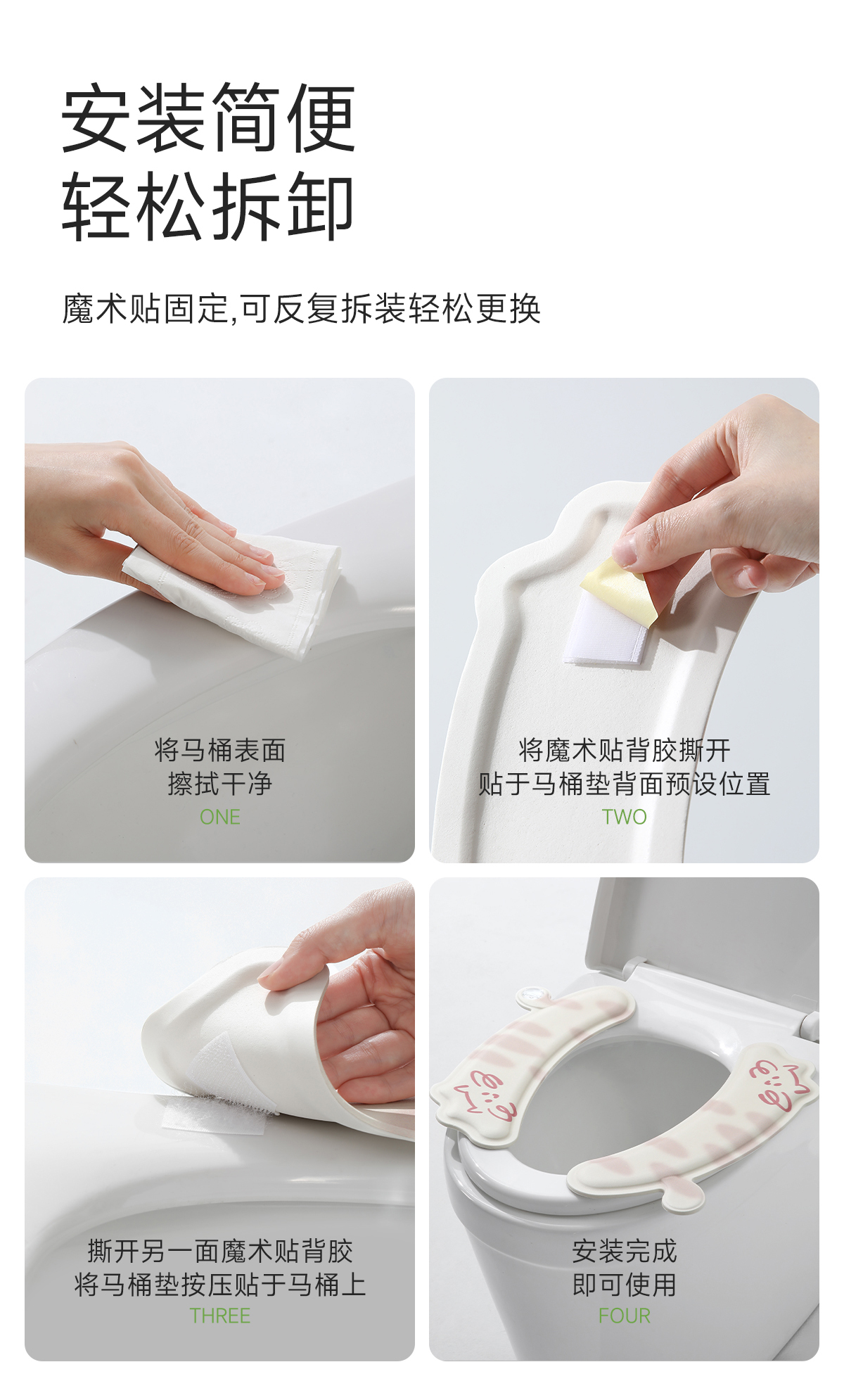 安装简便
轻松拆卸

魔术贴固定,可反复拆装轻松更换

将马桶表面
擦拭干净
ONE

将魔术贴背胶撕开
贴于马桶垫背面预设位置
TWO

撕开另一面魔术贴背胶
将马桶垫按压贴于马桶上
THREE

安装完成
即可使用
FOUR