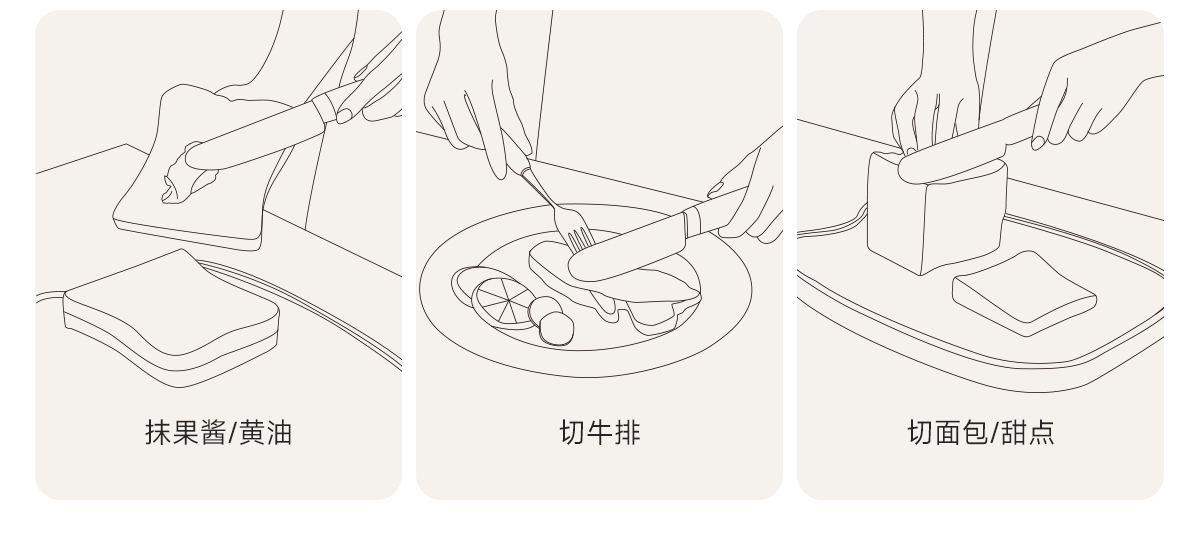 抹果酱/黄油

切牛排

切面包/甜点