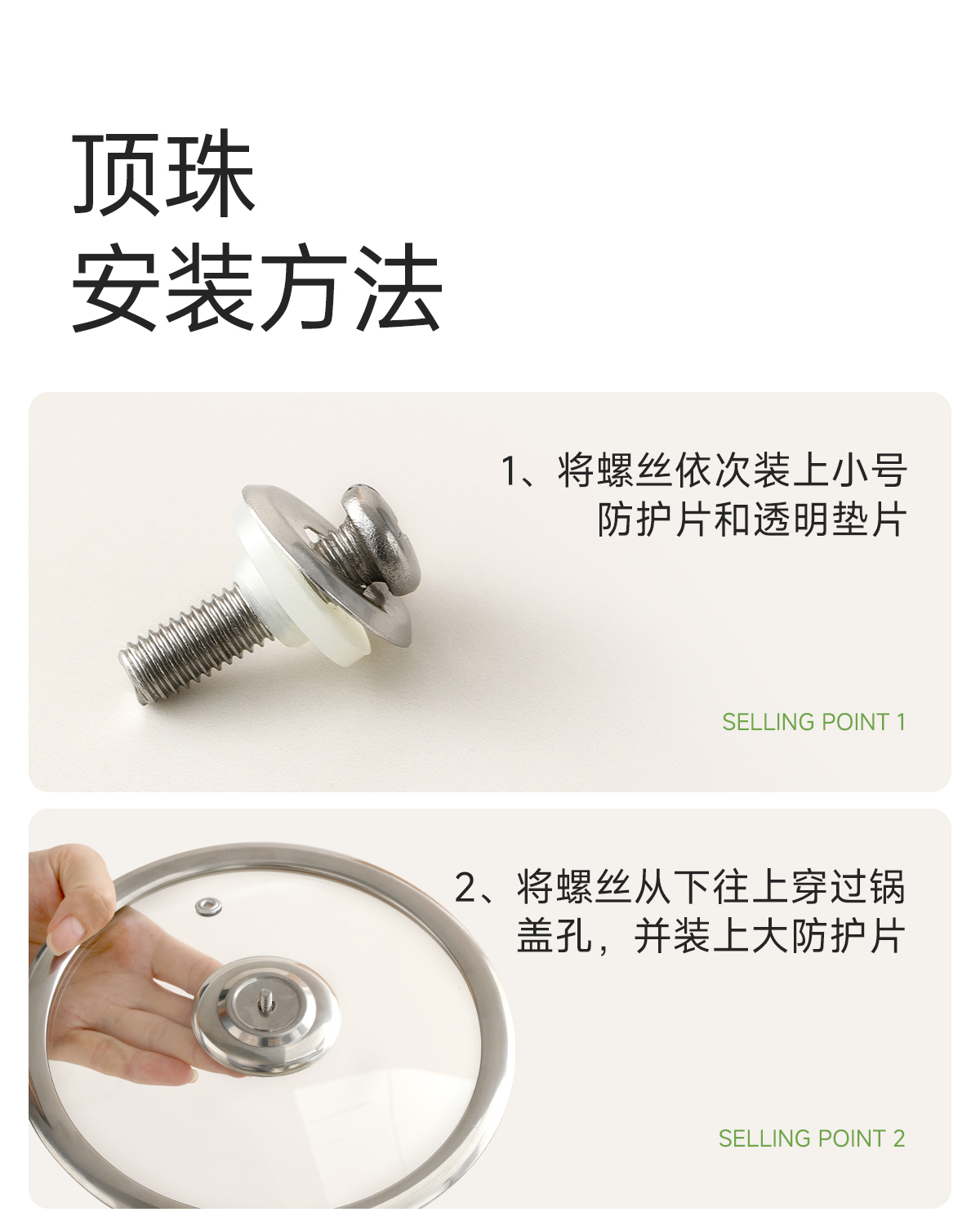 顶珠
安装方法

1、将螺丝依次装上小号防护片和透明垫片

SELLING POINT 1

2、将螺丝从下往上穿过锅盖孔，并装上大防护片

SELLING POINT 2