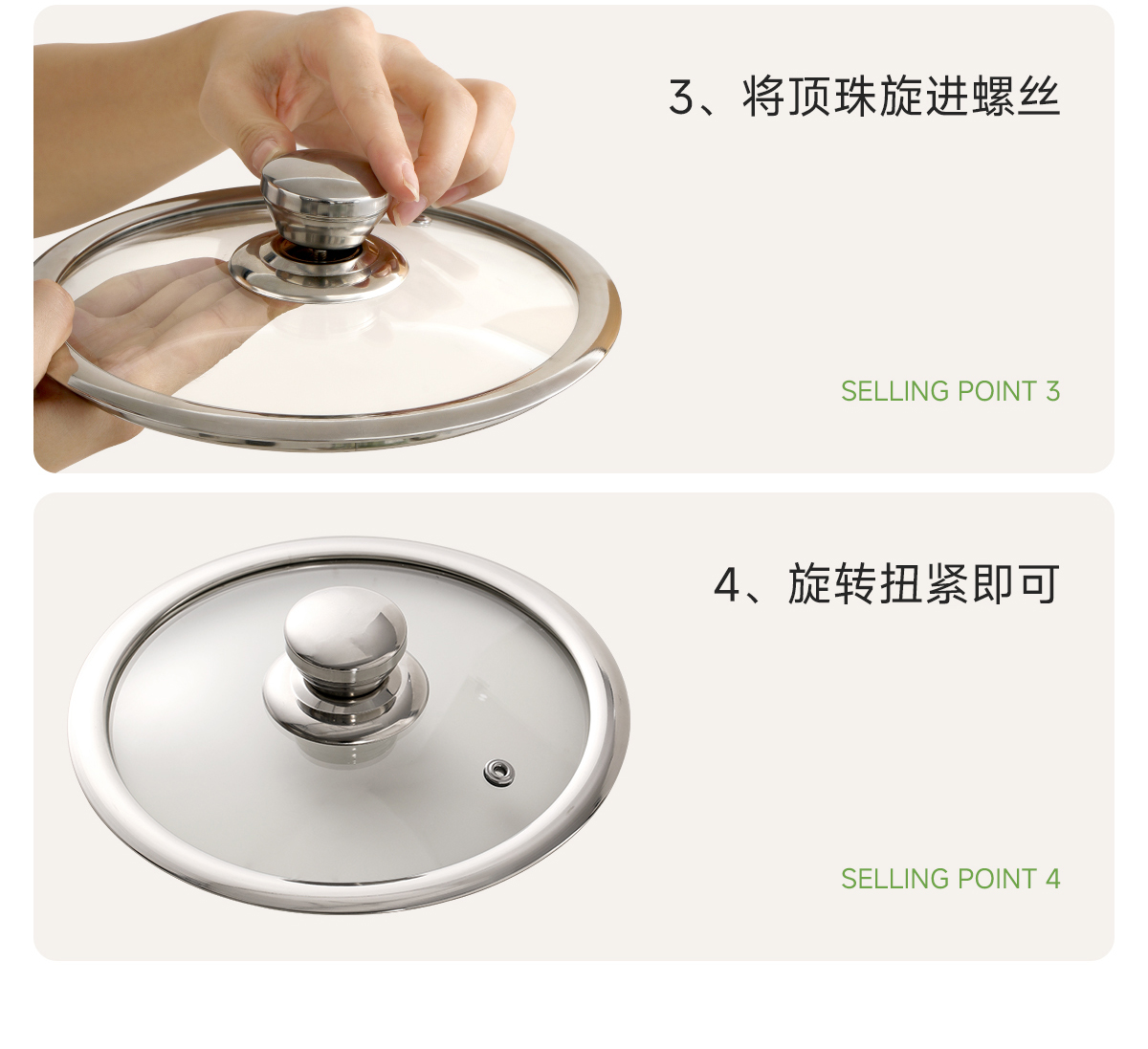 3、将顶珠旋进螺丝

SELLING POINT 3

4、旋转扭紧即可

SELLING POINT 4