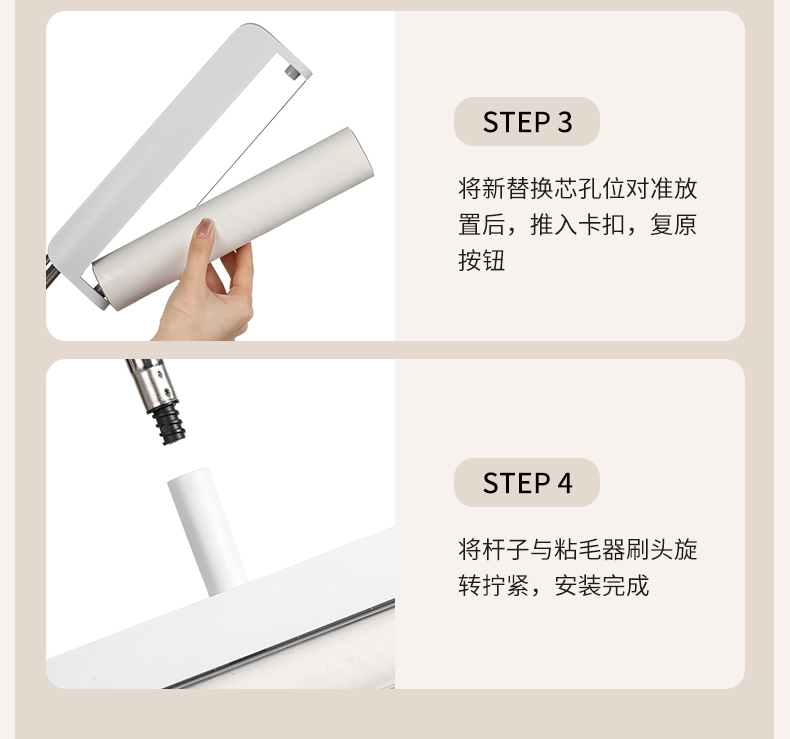 STEP 3

将新替换芯孔位对准放置后，推入卡扣，复原按钮

STEP 4

将杆子与粘毛器刷头旋转拧紧，安装完成