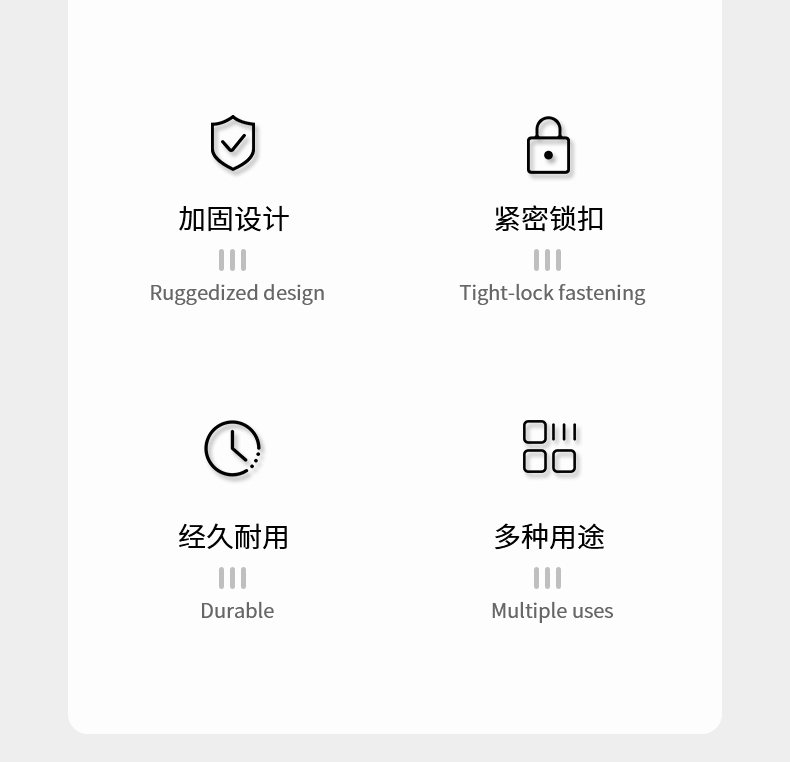 加固设计

Ruggedized design

紧密锁扣

Tight-lock fastening

经久耐用

Durable

多种用途

Multiple uses