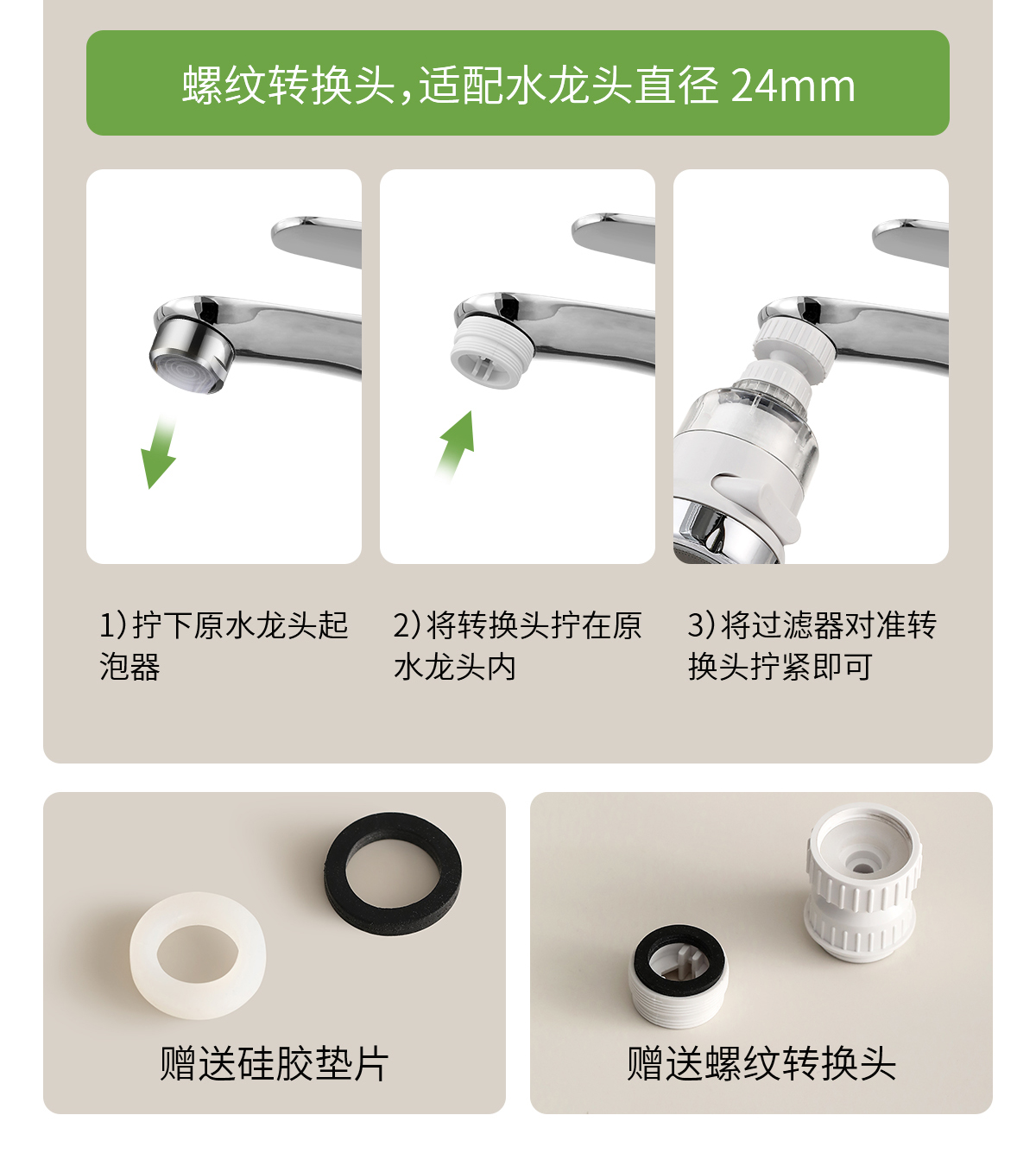 螺纹转换头，适配水龙头直径 24mm

1）拧下原水龙头起泡器

2）将转换头拧在原水龙头内

3）将过滤器对准转换头拧紧即可

赠送硅胶垫片

赠送螺纹转换头