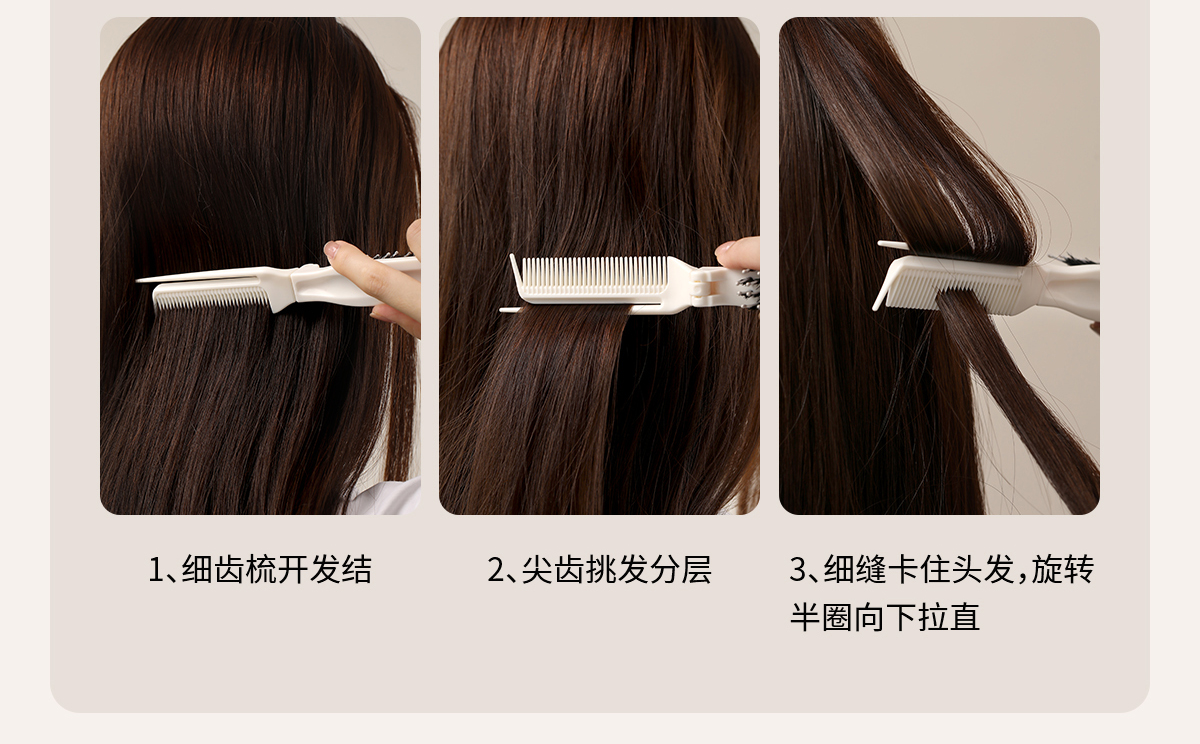 1、细齿梳开发结

2、尖齿挑发分层

3、细缝卡住头发，旋转半圈向下拉直