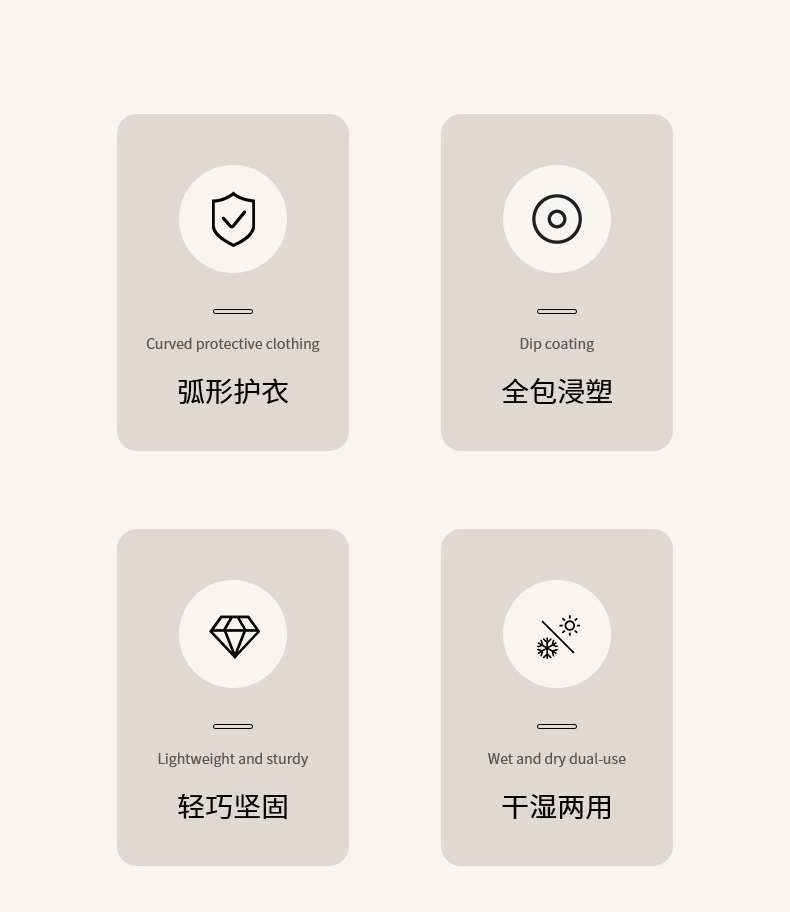 Curved protective clothing

弧形护衣

Dip coating

全包浸塑

Lightweight and sturdy

轻巧坚固

Wet and dry dual-use

干湿两用