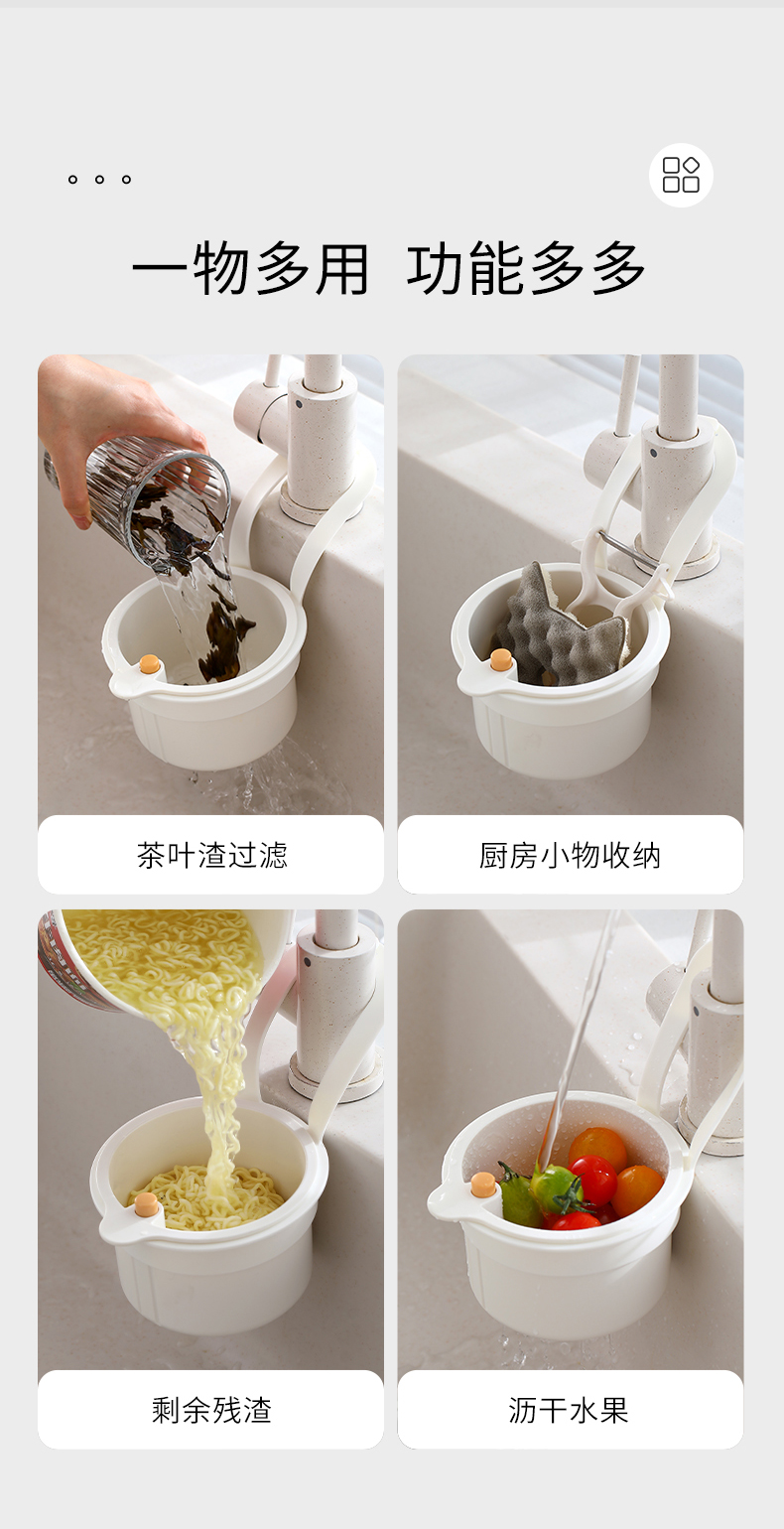 一物多用 功能多多

茶叶渣过滤

厨房小物收纳

剩余残渣

沥干水果