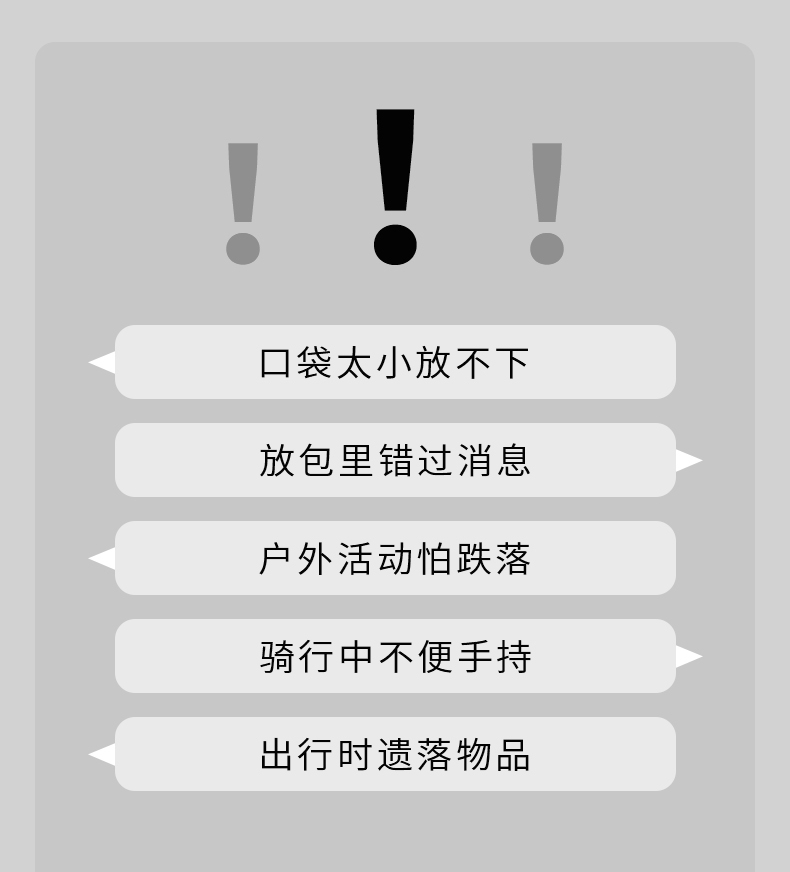 ! ! !

口袋太小放不下

放包里错过消息

户外活动怕跌落

骑行中不便手持

出行时遗落物品