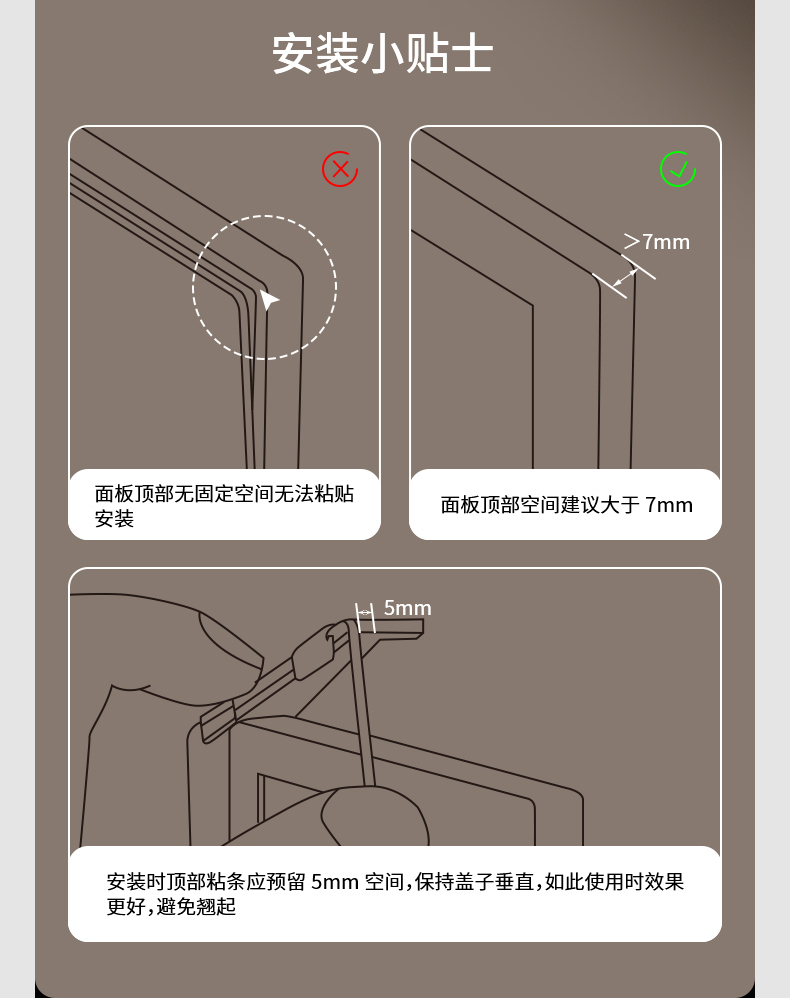 安装小贴士

面板顶部无固定空间无法粘贴安装

>7mm

面板顶部空间建议大于 7mm

5mm

安装时顶部粘条应预留 5mm 空间，保持盖子垂直，如此使用时效果更好，避免翘起