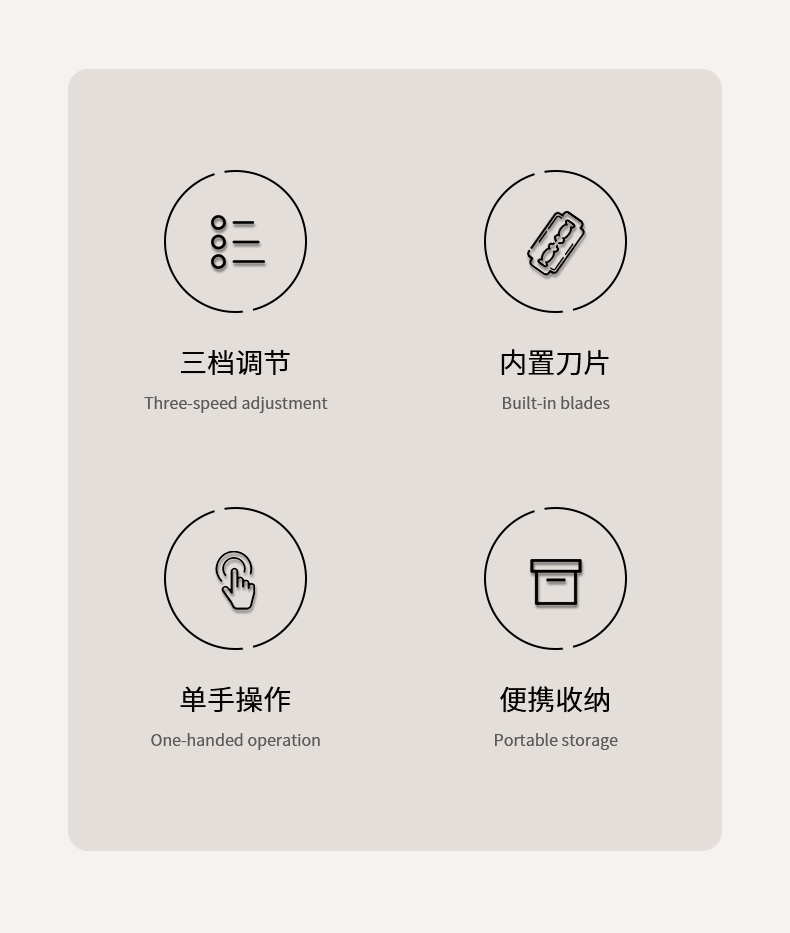 三档调节
Three-speed adjustment

内置刀片
Built-in blades

单手操作
One-handed operation

便携收纳
Portable storage