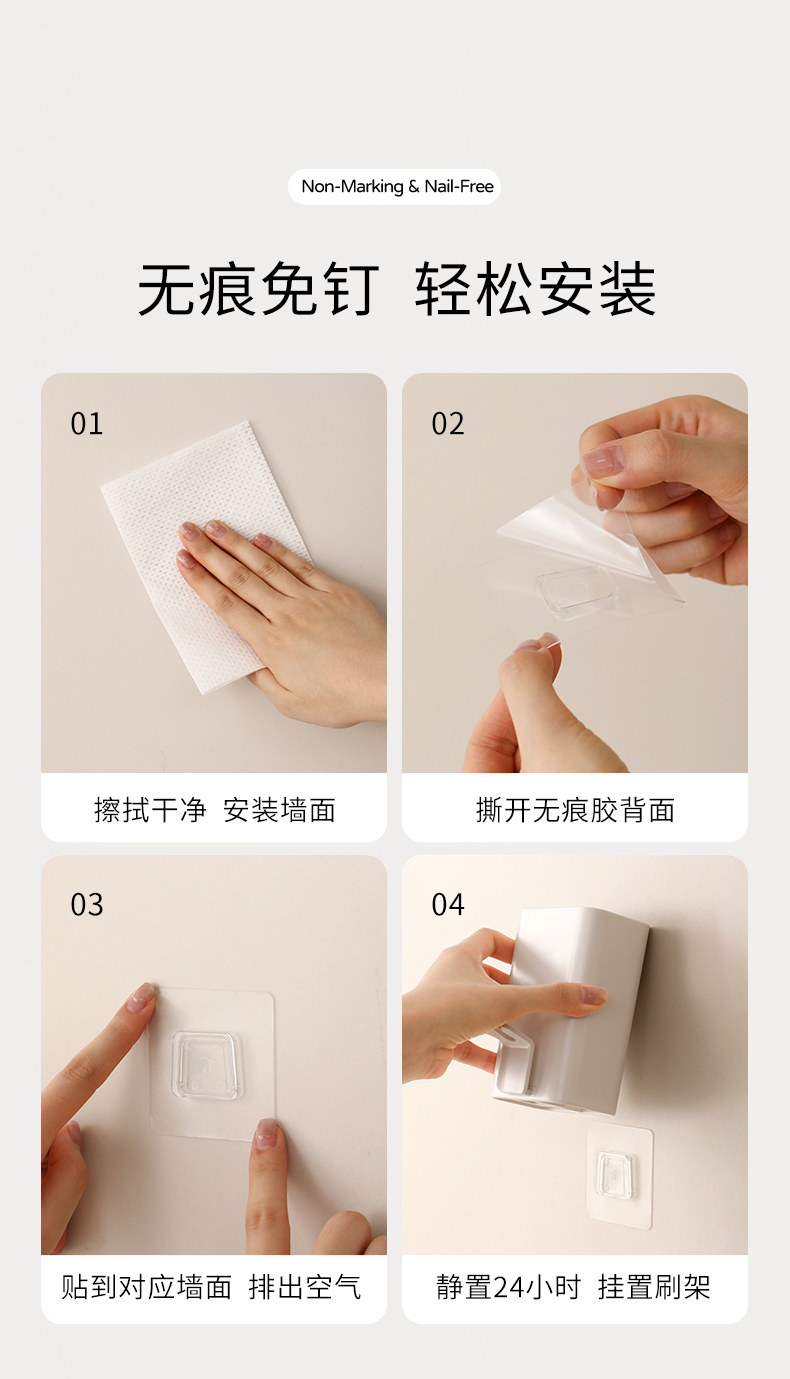 Non-Marking & Nail-Free

无痕免钉 轻松安装

01

擦拭干净 安装墙面

02

撕开无痕胶背面

03

贴到对应墙面 排出空气

04

静置24小时 挂置刷架