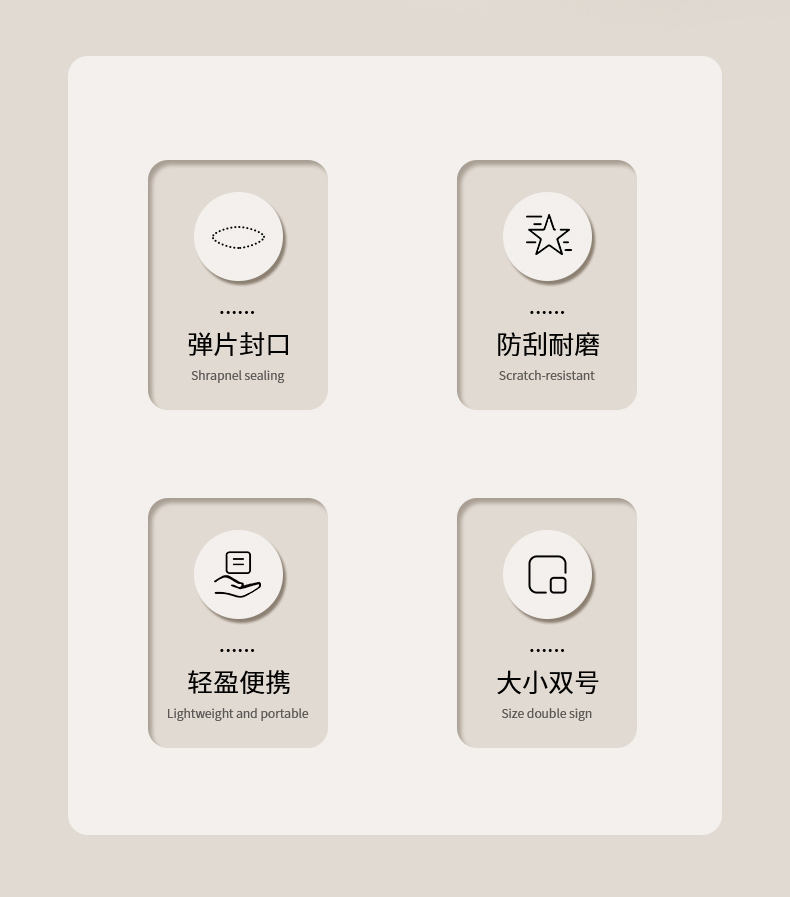 弹片封口
Shrapnel sealing

防刮耐磨
Scratch-resistant

轻盈便携
Lightweight and portable

大小双号
Size double sign