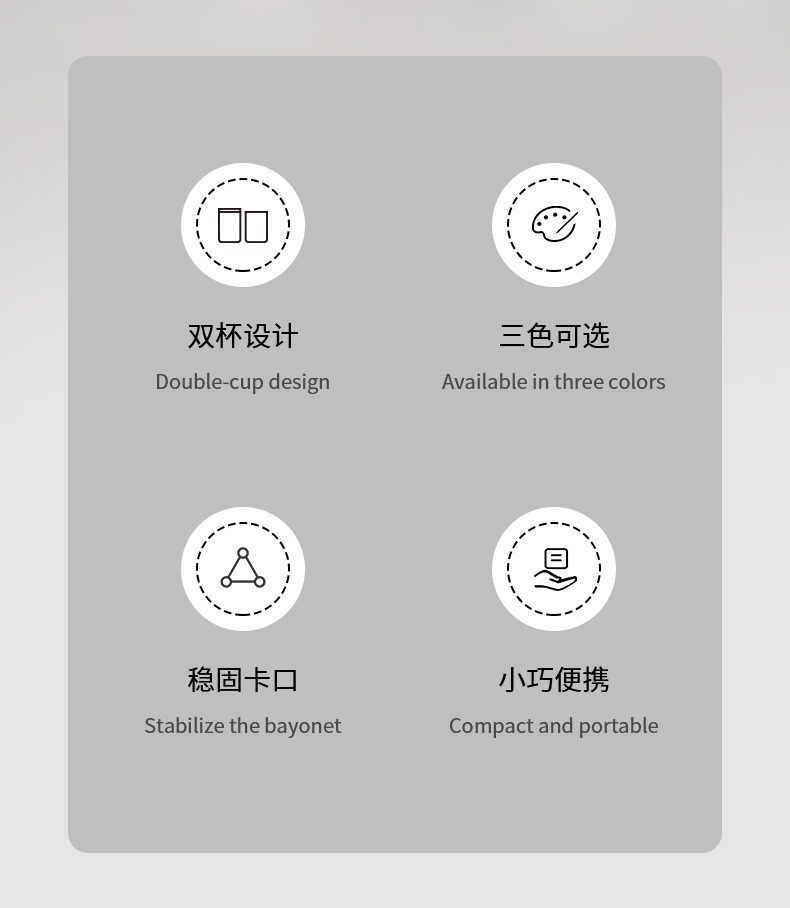 双杯设计
Double-cup design

三色可选
Available in three colors

稳固卡口
Stabilize the bayonet

小巧便携
Compact and portable