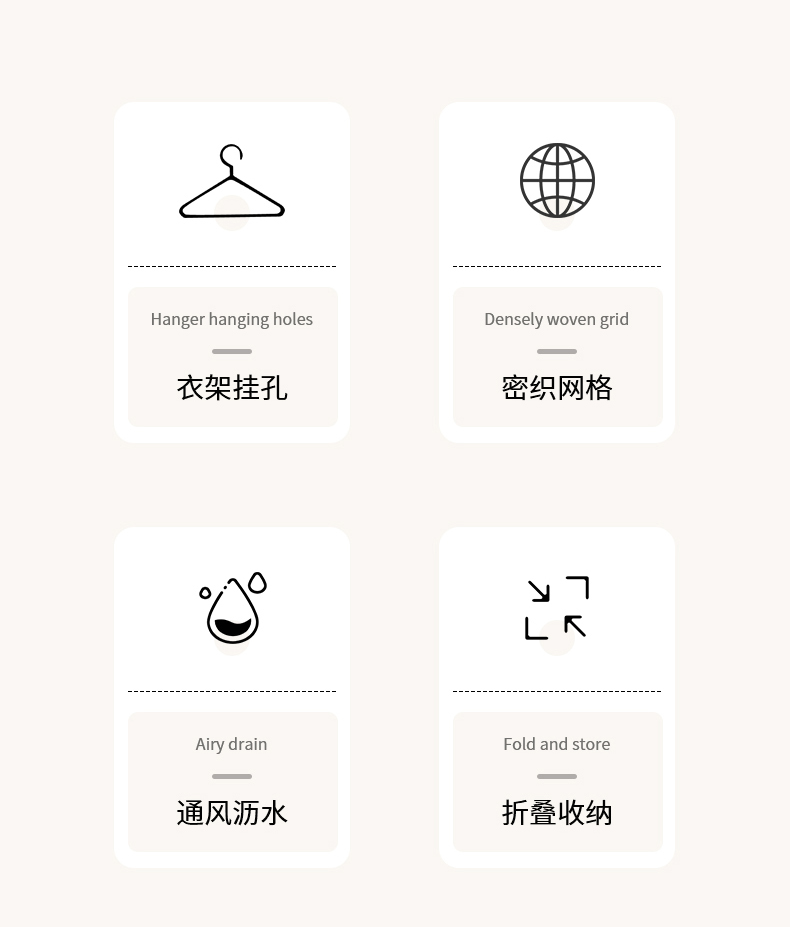 Hanger hanging holes

衣架挂孔

Densely woven grid

密织网格

Airy drain

通风沥水

Fold and store

折叠收纳