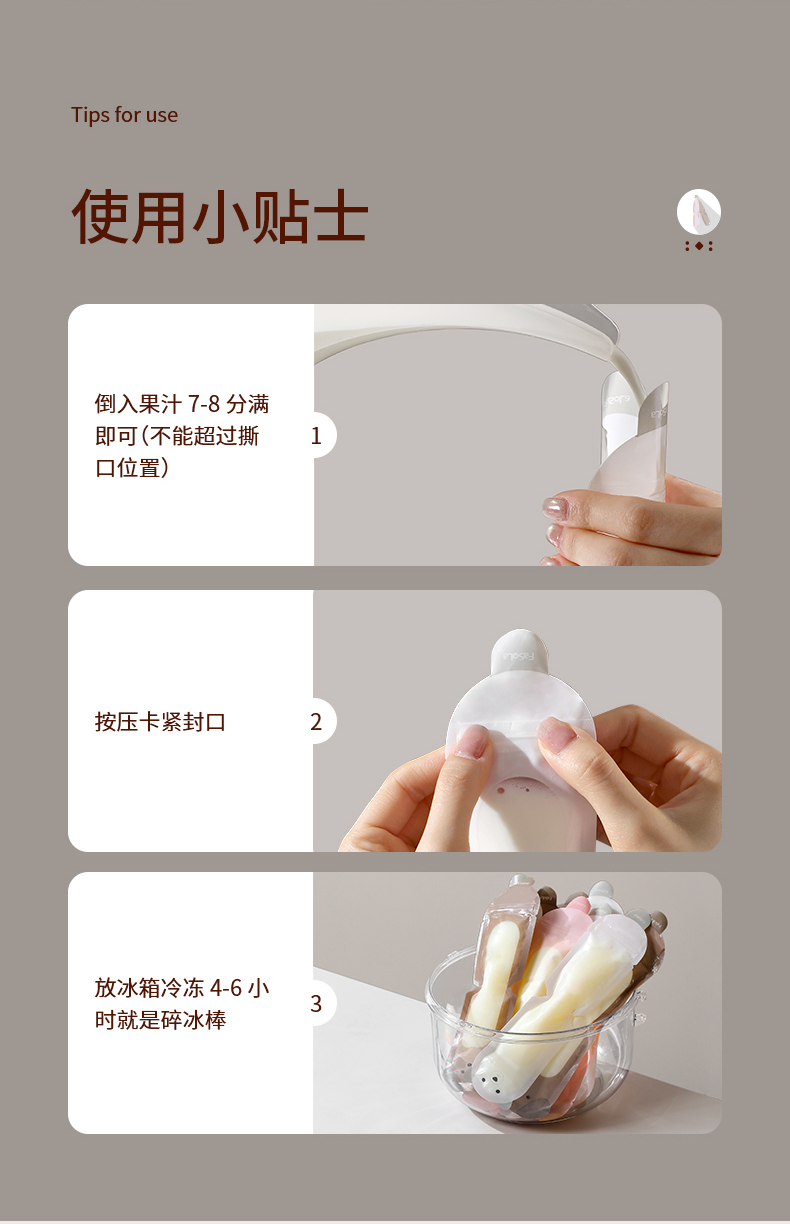 Tips for use

使用小贴士

倒入果汁 7-8 分满即可（不能超过撕口位置）

1

按压卡紧封口

2

放冰箱冷冻 4-6 小时就是碎冰棒

3