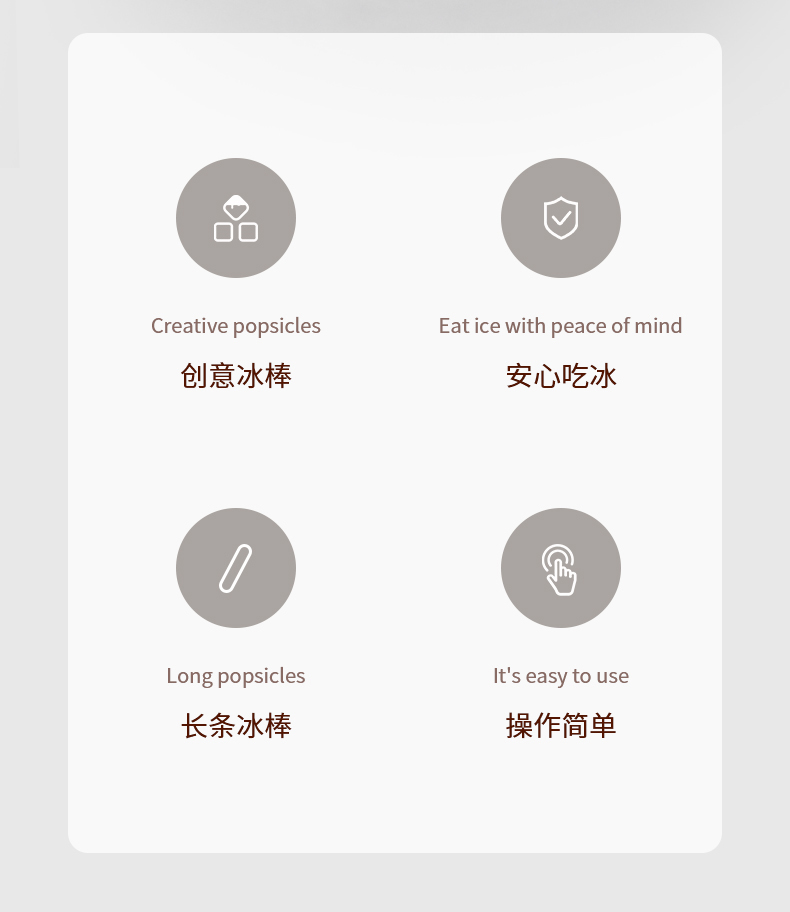 Creative popsicles
创意冰棒

Eat ice with peace of mind
安心吃冰

Long popsicles
长条冰棒

It's easy to use
操作简单