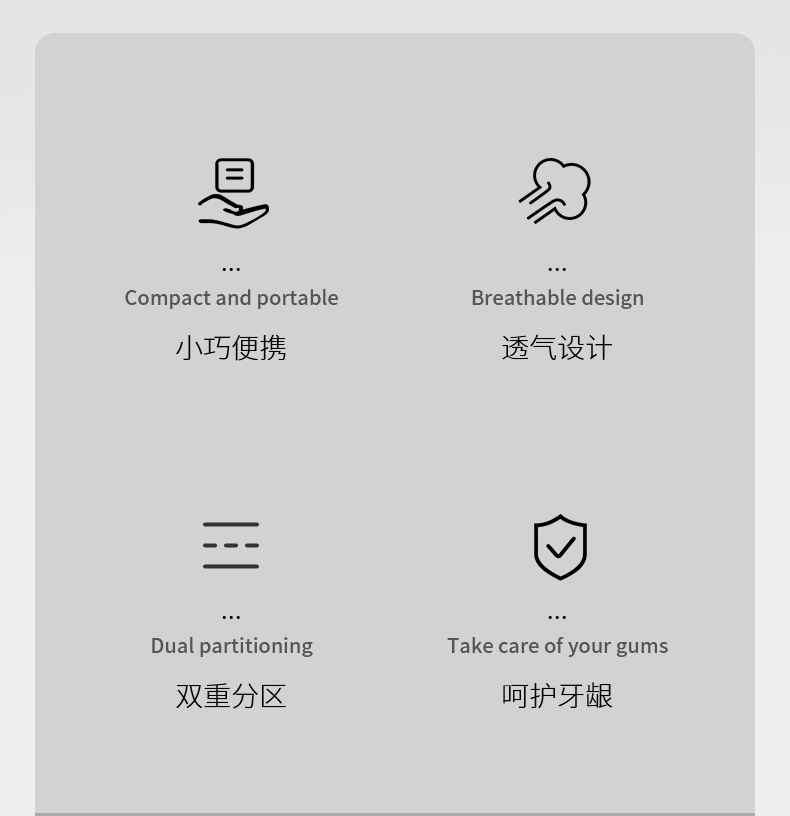 ...
Compact and portable
小巧便携

...
Breathable design
透气设计

...
Dual partitioning
双重分区

...
Take care of your gums
呵护牙龈