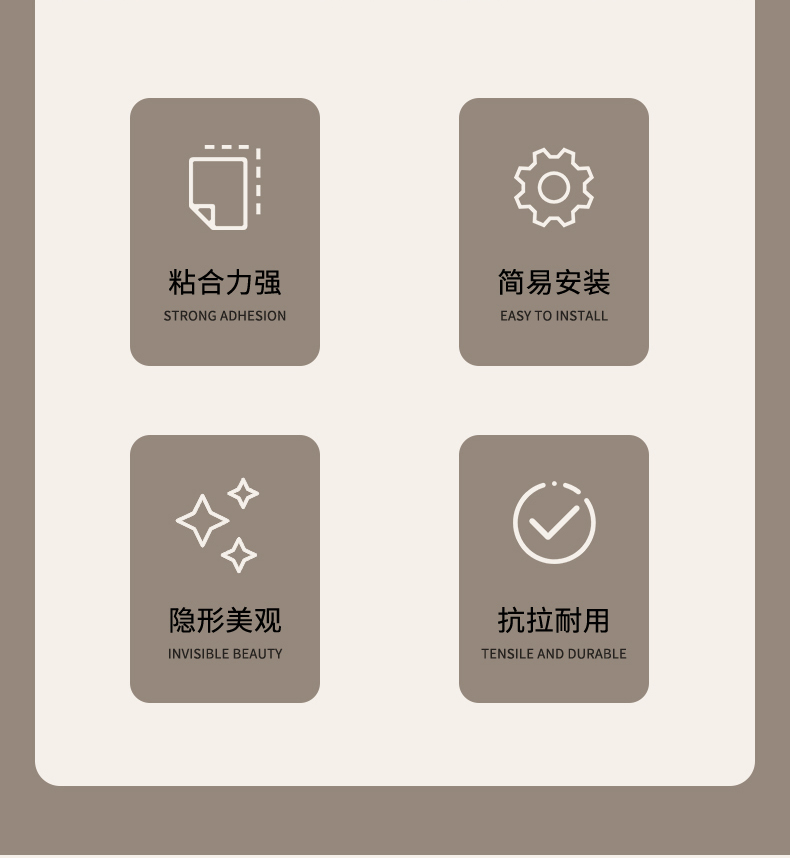 粘合力强
STRONG ADHESION

简易安装
EASY TO INSTALL

隐形美观
INVISIBLE BEAUTY

抗拉耐用
TENSILE AND DURABLE