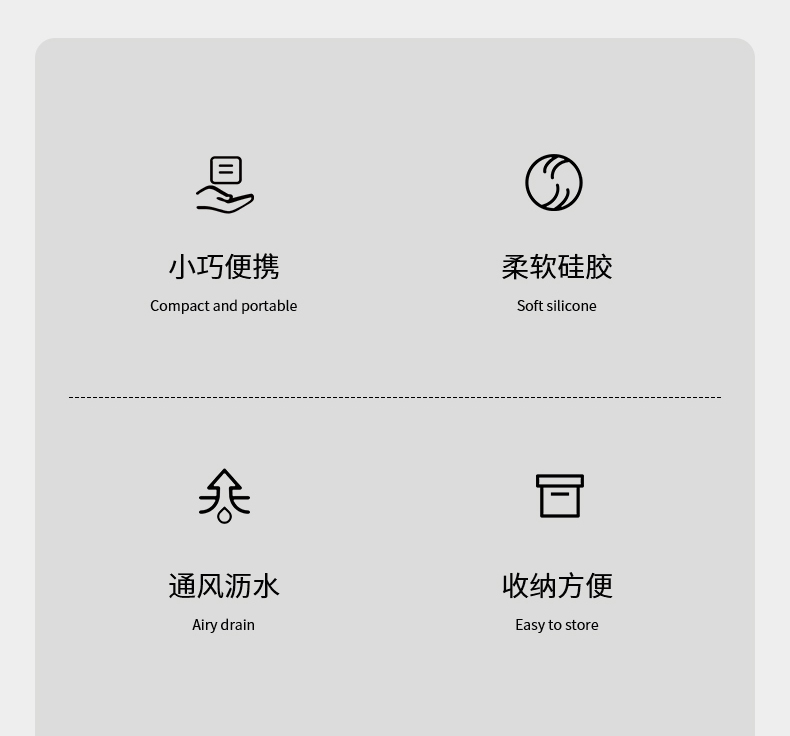 小巧便携
Compact and portable

柔软硅胶
Soft silicone

通风沥水
Airy drain

收纳方便
Easy to store